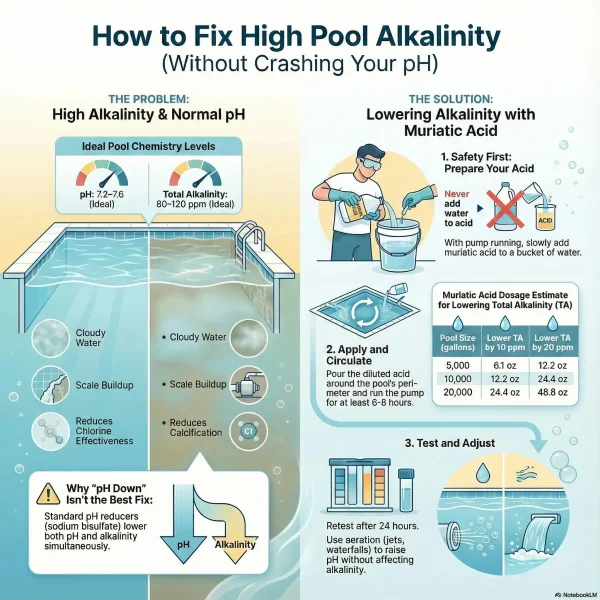 How to Fix High Pool Alkalinity
(Without Crashing Your pH)

THE PROBLEM:
High Alkalinity & Normal pH

Ideal Pool Chemistry Levels

pH: 7.2–7.6 (Ideal)

Total Alkalinity: 80–120 ppm (Ideal)

Cloudy Water

Scale Buildup

Reduces Chlorine Effectiveness

• Cloudy Water

• Scale Buildup

• Reduces Calcification

Cl

Why "pH Down" Isn't the Best Fix:

Standard pH reducers (sodium bisulfate) lower both pH and alkalinity simultaneously.

pH

Alkalinity

THE SOLUTION:
Lowering Alkalinity with Muriatic Acid

1. Safety First: Prepare Your Acid

Never add water to acid

ACID

With pump running, slowly add muriatic acid to a bucket of water.

2. Apply and Circulate

Pour the diluted acid around the pool's perimeter and run the pump for at least 6-8 hours.

Muriatic Acid Dosage Estimate for Lowering Total Alkalinity (TA)

| Pool Size (gallons) | Lower TA by 10 ppm | Lower TA by 20 ppm |
|---|---|---|
| 5,000 | 6.1 oz | 12.2 oz |
| 10,000 | 12.2 oz | 24.4 oz |
| 20,000 | 24.4 oz | 48.8 oz |

3. Test and Adjust

Retest after 24 hours.

Use aeration (jets, waterfalls) to raise pH without affecting alkalinity.

NotebookLM